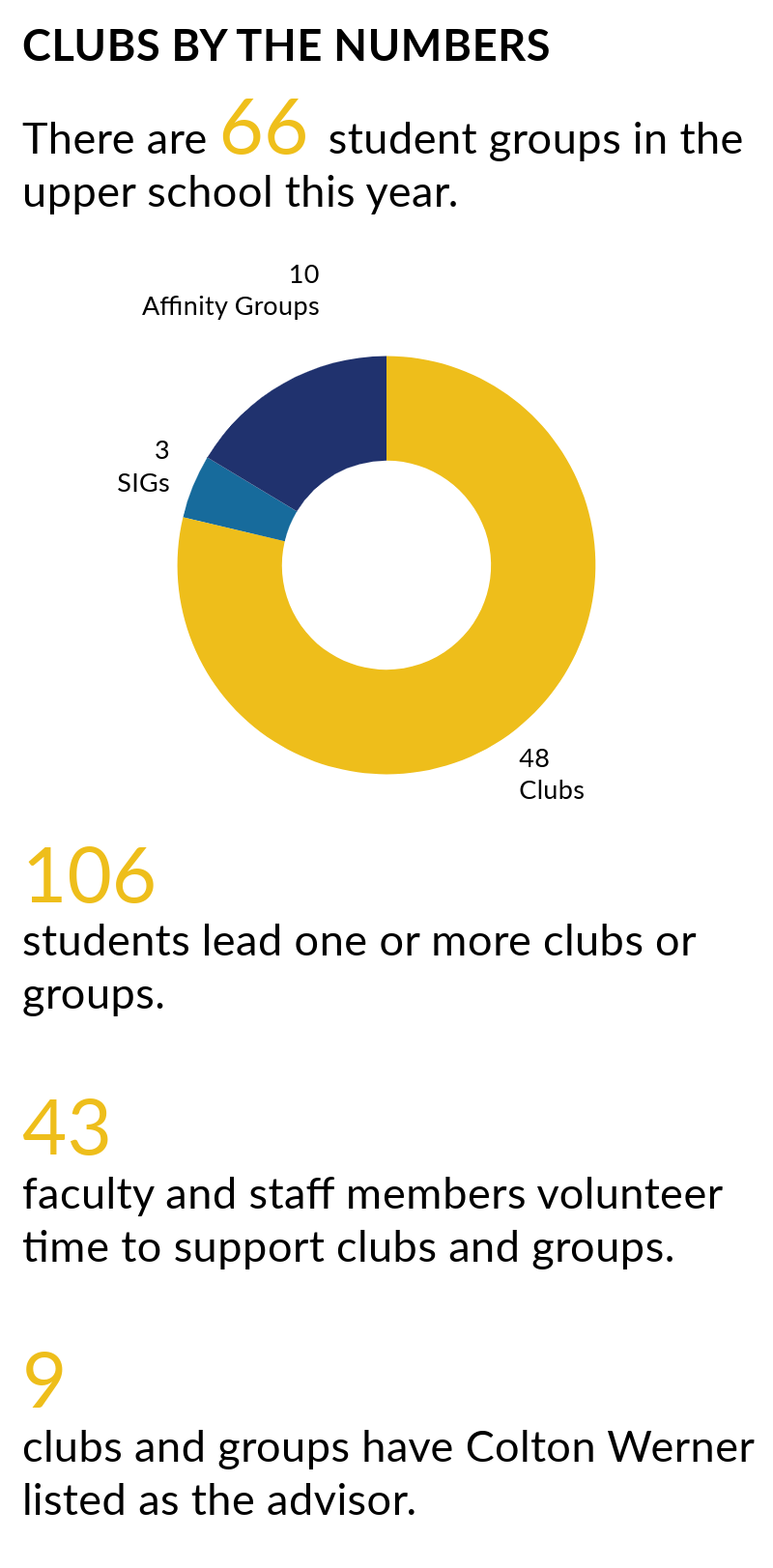 CLUBS BY THE NUMBERS

There are 66 student groups in the upper school this year.

10
Affinity Groups

3
SIGs

48
Clubs

106
students lead one or more clubs or groups.

43
faculty and staff members volunteer time to support clubs and groups.

9
clubs and groups have Colton Werner listed as the advisor.