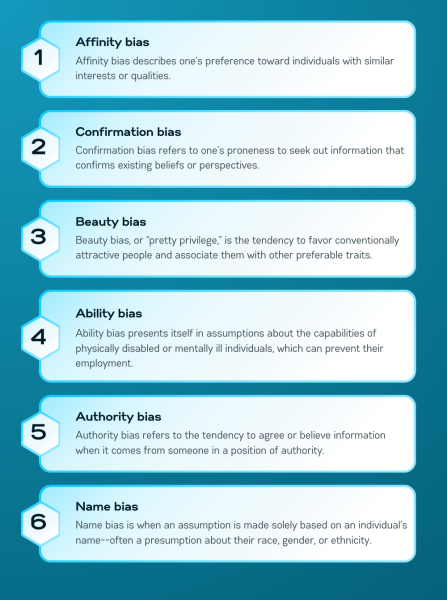 1
Affinity bias
Affinity bias describes one's preference toward individuals with similar interests or qualities.

2
Confirmation bias
Confirmation bias refers to one's proneness to seek out information that confirms existing beliefs or perspectives.

3
Beauty bias
Beauty bias, or "pretty privilege," is the tendency to favor conventionally attractive people and associate them with other preferable traits.

4
Ability bias
Ability bias presents itself in assumptions about the capabilities of physically disabled or mentally ill individuals, which can prevent their employment.

5
Authority bias
Authority bias refers to the tendency to agree or believe information when it comes from someone in a position of authority.

6
Name bias
Name bias is when an assumption is made solely based on an individual's name--often a presumption about their race, gender, or ethnicity.