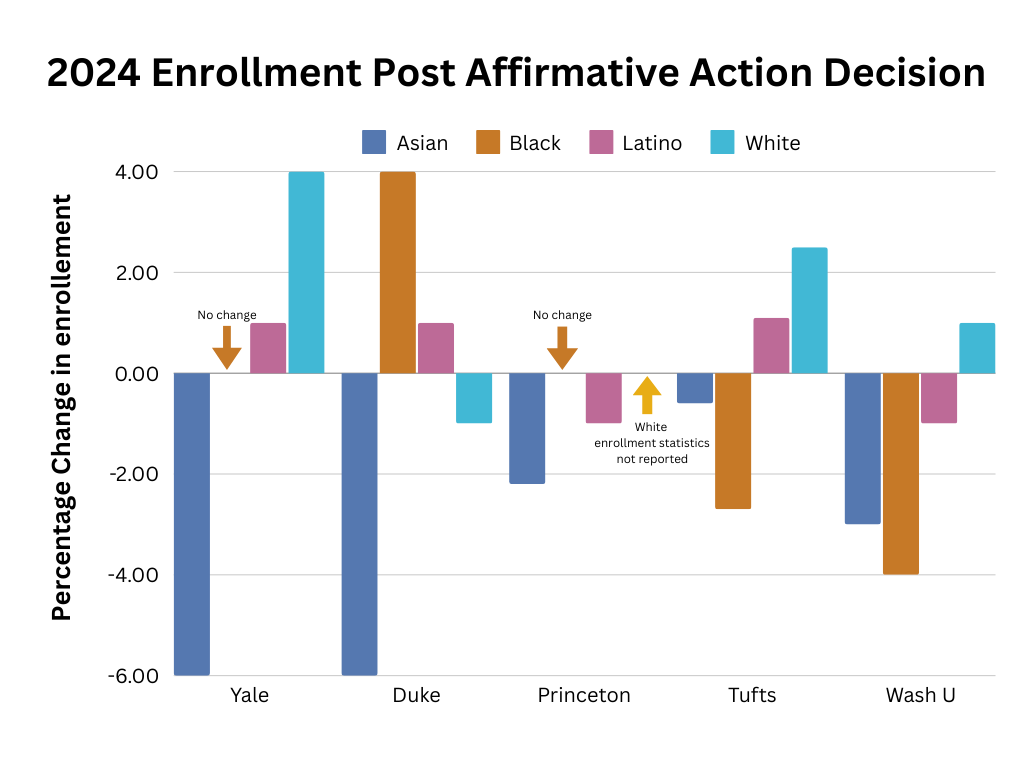 2024 Enrollment Post Affirmative Action Decision

Asian Black Latino White

Percentage Change in enrollement

4.00
2.00
0.00
-2.00
-4.00
-6.00

No change

No change

White enrollment statistics not reported

Yale Duke Princeton Tufts Wash U