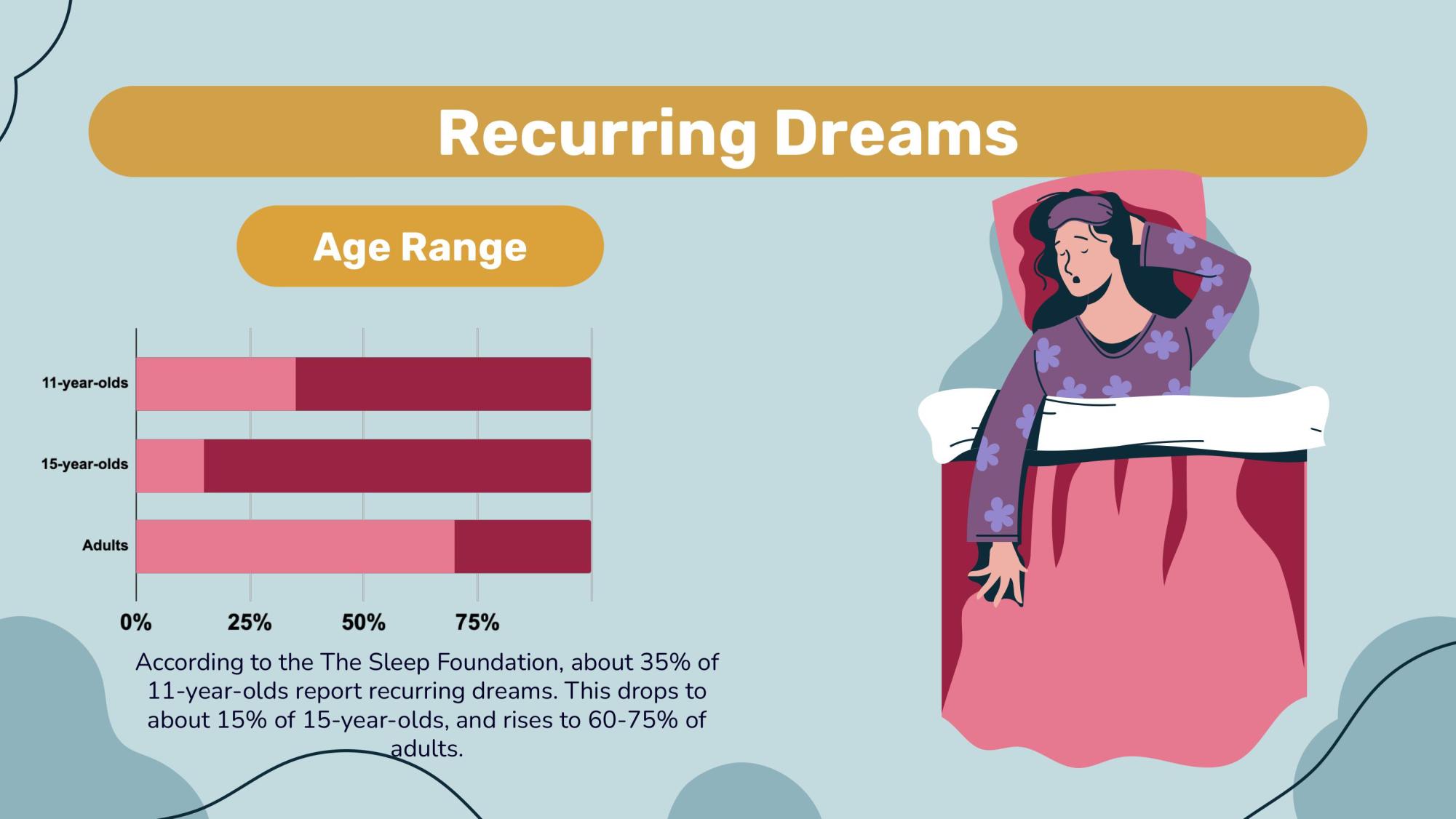 Recurring Dreams

Age Range

11-year-olds
15-year-olds
Adults

0%
25%
50%
75%

According to the The Sleep Foundation, about 35% of 11-year-olds report recurring dreams. This drops to about 15% of 15-year-olds, and rises to 60-75% of adults.