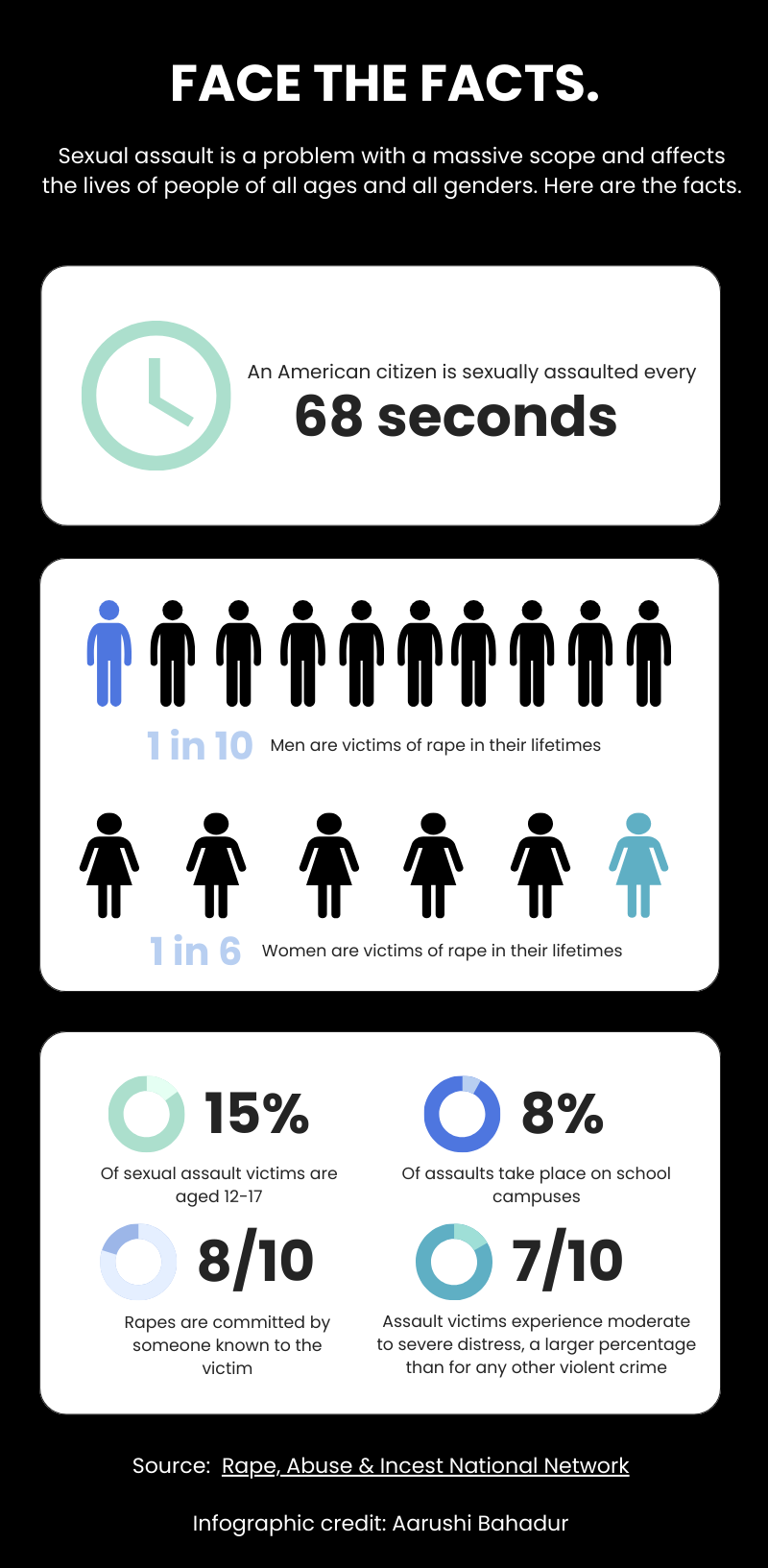 FACE THE FACTS.

Sexual assault is a problem with a massive scope and affects the lives of people of all ages and all genders. Here are the facts.

An American citizen is sexually assaulted every
68 seconds

1 in 10 Men are victims of rape in their lifetimes

1 in 6 Women are victims of rape in their lifetimes

15%
Of sexual assault victims are aged 12-17

8%
Of assaults take place on school campuses

8/10
Rapes are committed by someone known to the victim

7/10
Assault victims experience moderate to severe distress, a larger percentage than for any other violent crime

Source: Rape, Abuse & Incest National Network

Infographic credit: Aarushi Bahadur