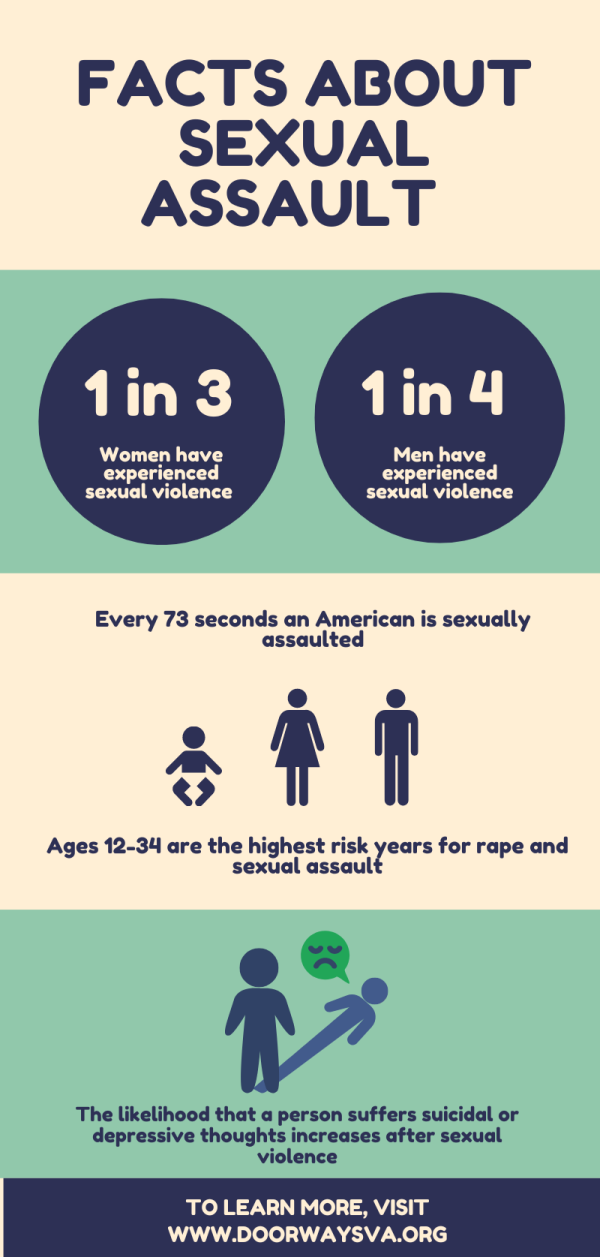 FACTS ABOUT SEXUAL ASSAULT

1 in 3

Women have experienced sexual violence

1 in 4

Men have experienced sexual violence

Every 73 seconds an American is sexually assaulted

Ages 12-34 are the highest risk years for rape and sexual assault

The likelihood that a person suffers suicidal or depressive thoughts increases after sexual violence

TO LEARN MORE, VISIT WWW.DOORWAYSVA.ORG