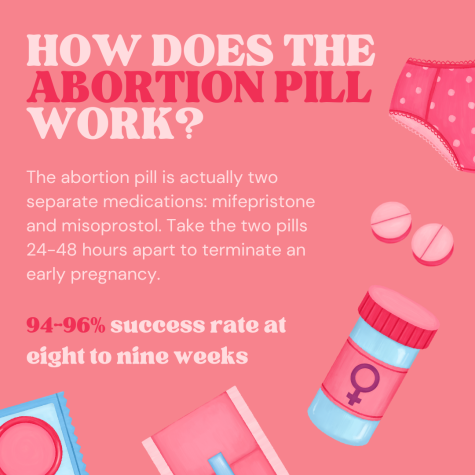 HOW DOES THE ABORTION PILL WORK?

The abortion pill is actually two separate medications: mifepristone and misoprostol. Take the two pills 24-48 hours apart to terminate an early pregnancy.

94-96% success rate at eight to nine weeks