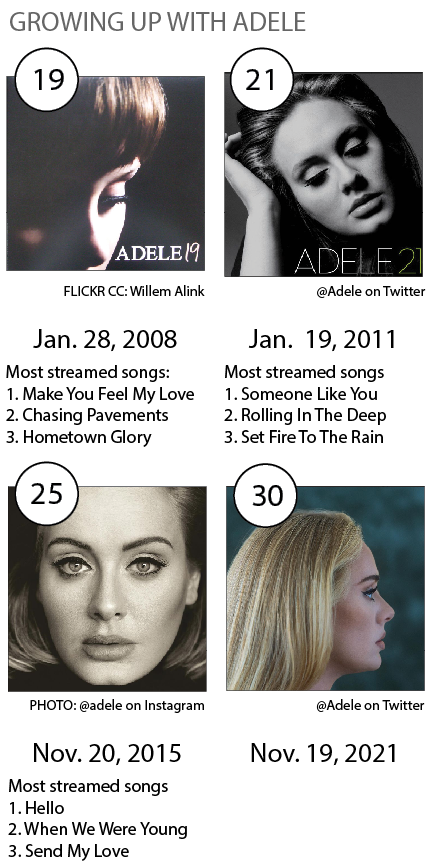 GROWING UP WITH ADELE

19

ADELE 19

FLICKR CC: Willem Alink

Jan. 28, 2008

Most streamed songs:
1. Make You Feel My Love
2. Chasing Pavements
3. Hometown Glory

21

ADELE 21

@Adele on Twitter

Jan. 19, 2011

Most streamed songs
1. Someone Like You
2. Rolling In The Deep
3. Set Fire To The Rain

25

PHOTO: @adele on Instagram

Nov. 20, 2015

Most streamed songs
1. Hello
2. When We Were Young
3. Send My Love

30

@Adele on Twitter

Nov. 19, 2021