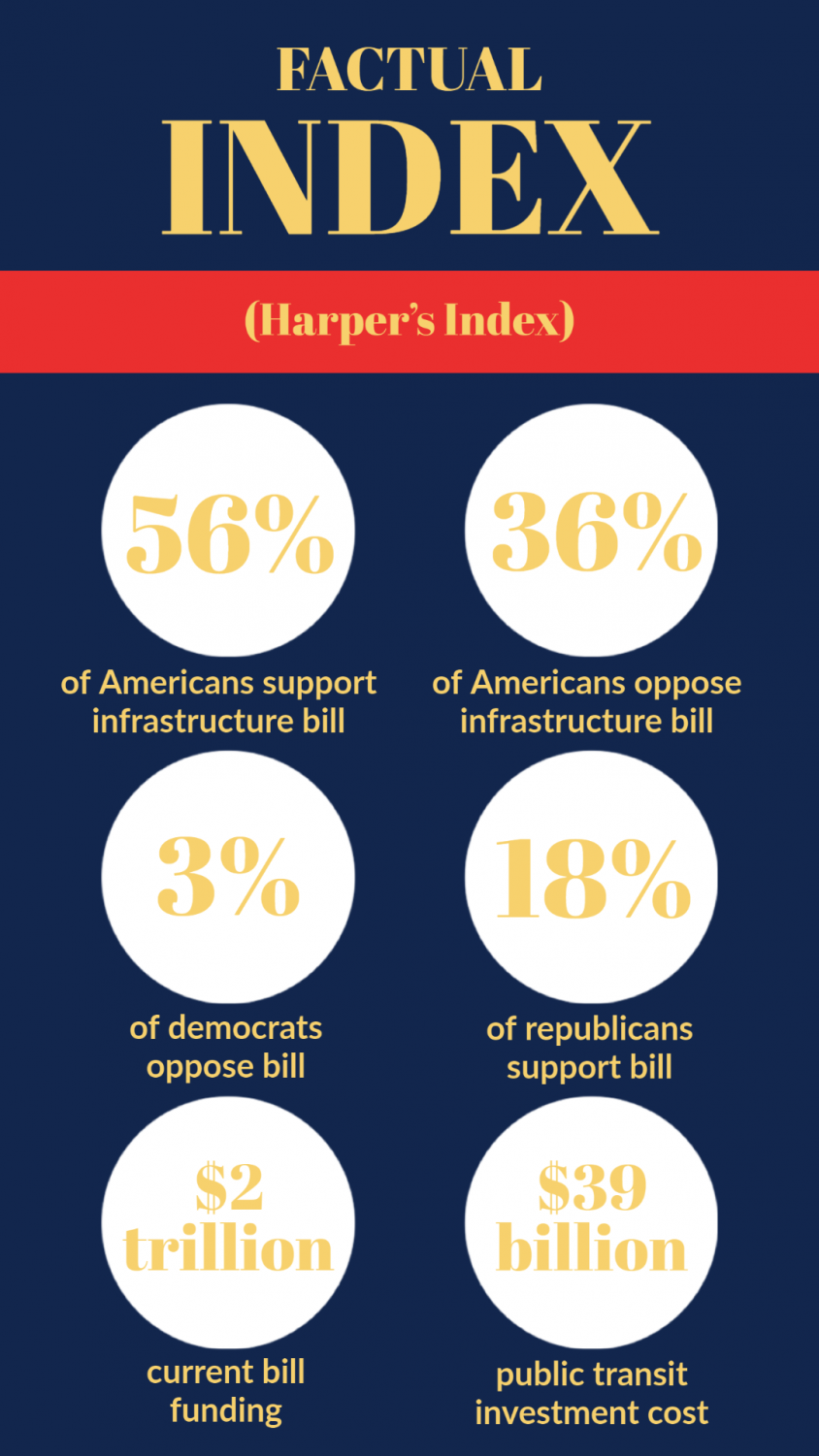 FACTUAL INDEX

(Harper's Index)

56%

of Americans support infrastructure bill

36%

of Americans oppose infrastructure bill

3%

of democrats oppose bill

18%

of republicans support bill

$2 trillion

current bill funding

$39 billion

public transit investment cost