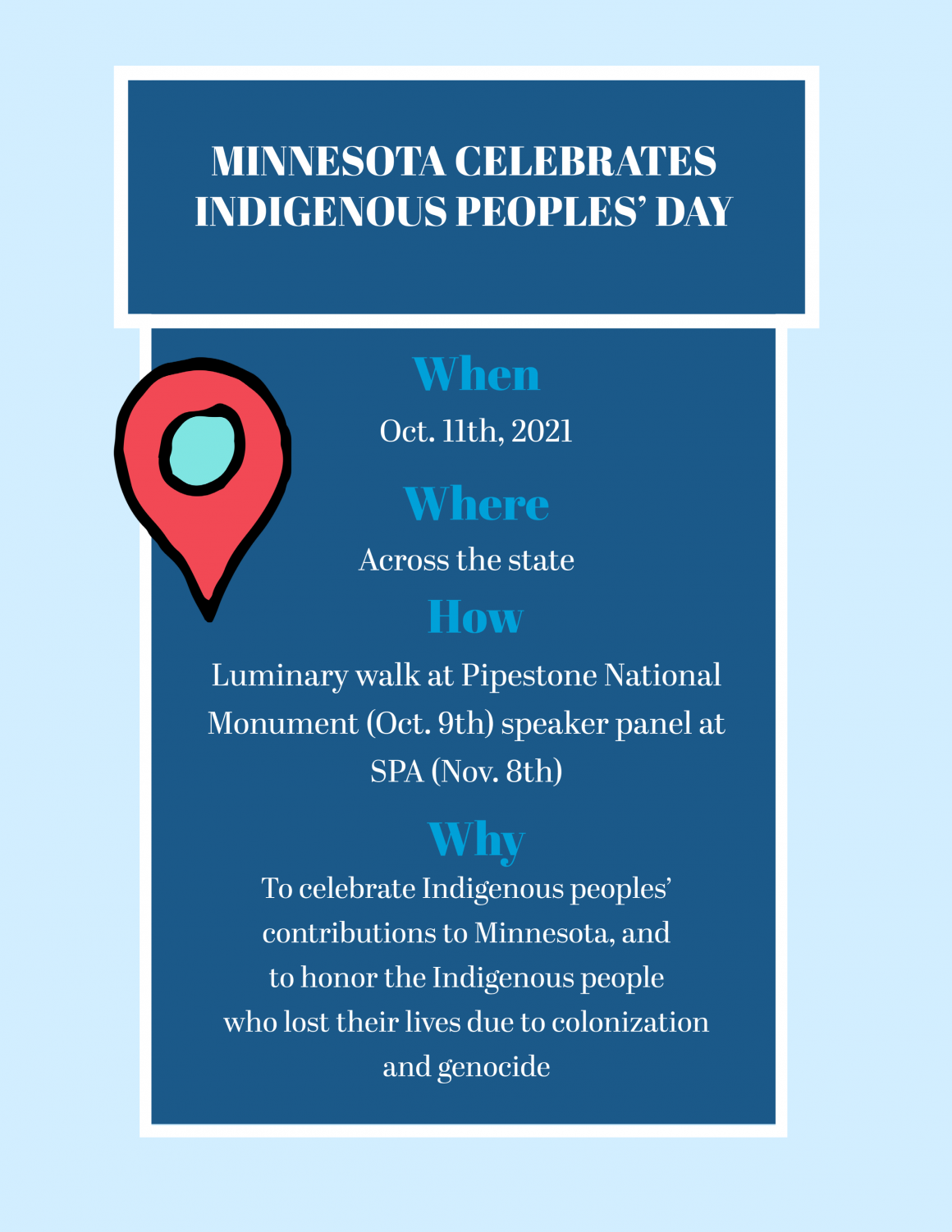 MINNESOTA CELEBRATES INDIGENOUS PEOPLES' DAY

When

Oct. 11th, 2021

Where

Across the state

How

Luminary walk at Pipestone National Monument (Oct. 9th) speaker panel at SPA (Nov. 8th)

Why

To celebrate Indigenous peoples' contributions to Minnesota, and to honor the Indigenous people who lost their lives due to colonization and genocide