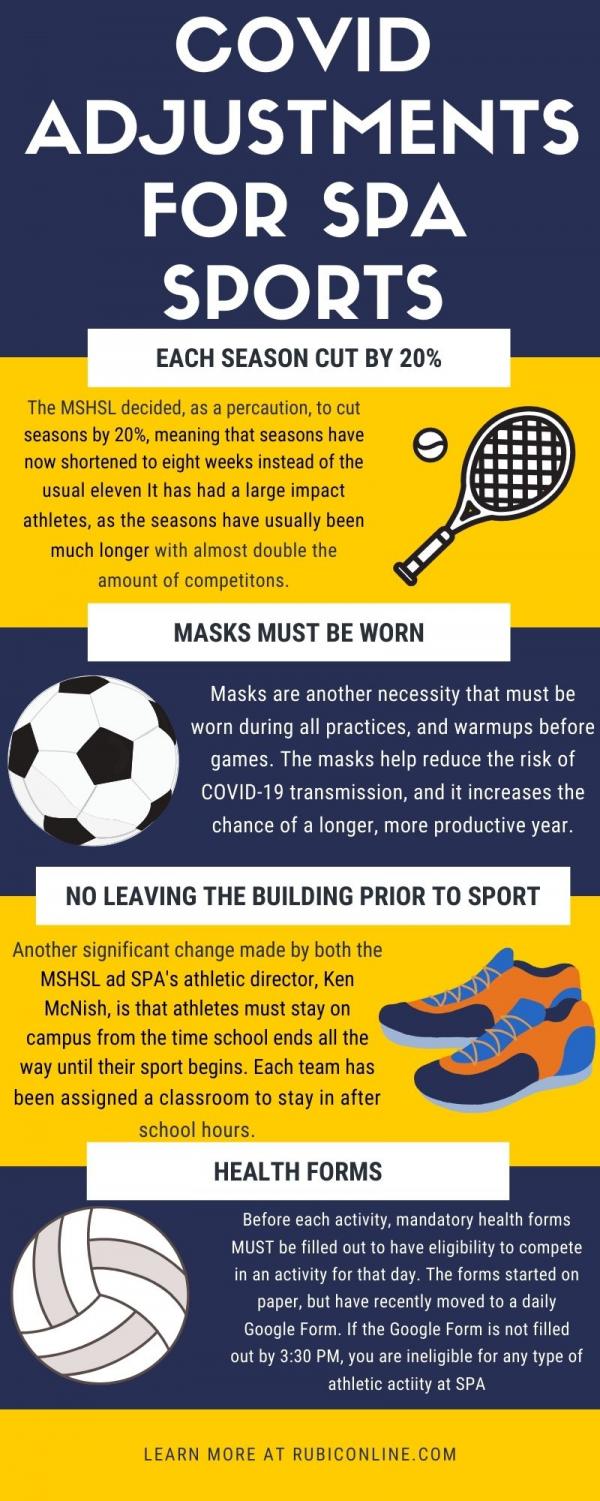 COVID ADJUSTMENTS FOR SPA SPORTS

EACH SEASON CUT BY 20%

The MSHSL decided, as a percaution, to cut seasons by 20%, meaning that seasons have now shortened to eight weeks instead of the usual eleven It has had a large impact athletes, as the seasons have usually been much longer with almost double the amount of competitons.

MASKS MUST BE WORN

Masks are another necessity that must be worn during all practices, and warmups before games. The masks help reduce the risk of COVID-19 transmission, and it increases the chance of a longer, more productive year.

NO LEAVING THE BUILDING PRIOR TO SPORT

Another significant change made by both the MSHSL ad SPA's athletic director, Ken McNish, is that athletes must stay on campus from the time school ends all the way until their sport begins. Each team has been assigned a classroom to stay in after school hours.

HEALTH FORMS

Before each activity, mandatory health forms MUST be filled out to have eligibility to compete in an activity for that day. The forms started on paper, but have recently moved to a daily Google Form. If the Google Form is not filled out by 3:30 PM, you are ineligible for any type of athletic actiity at SPA

LEARN MORE AT RUBICONLINE.COM