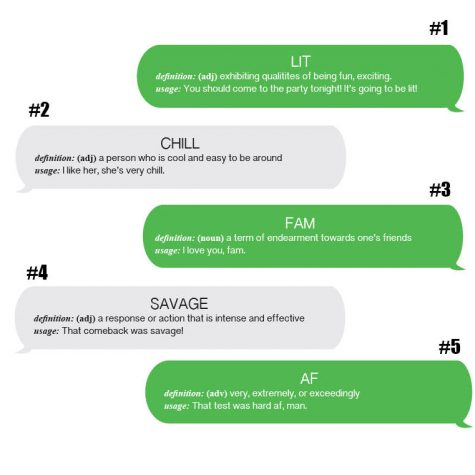 #1

LIT

definition: (adj) exhibiting qualitites of being fun, exciting.
usage: You should come to the party tonight! It's going to be lit!

#2

CHILL

definition: (adj) a person who is cool and easy to be around
usage: I like her, she's very chill.

#3

FAM

definition: (noun) a term of endearment towards one's friends
usage: I love you, fam.

#4

SAVAGE

definition: (adj) a response or action that is intense and effective
usage: That comeback was savage!

#5

AF

definition: (adv) very, extremely, or exceedingly
usage: That test was hard af, man.